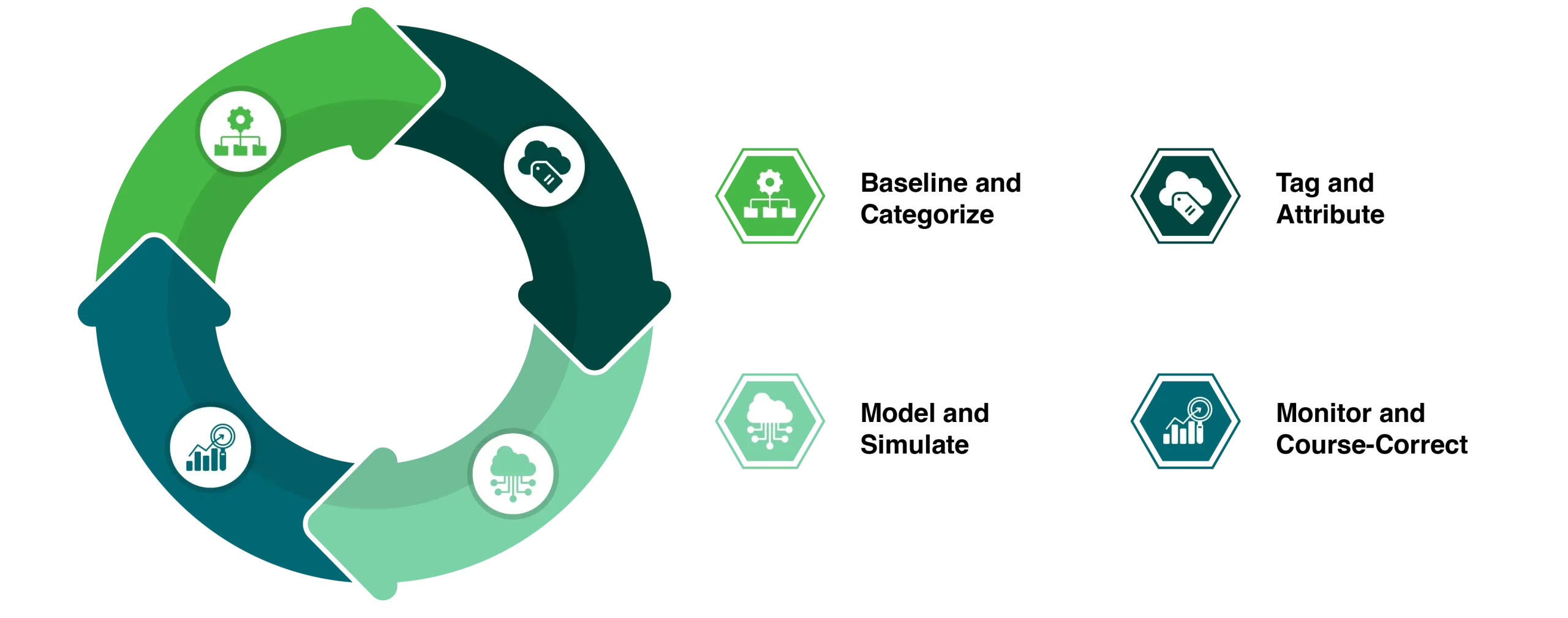 Baseline and Categorize

Tag and Attribute

Model and Simulate

Monitor and Course-Correct