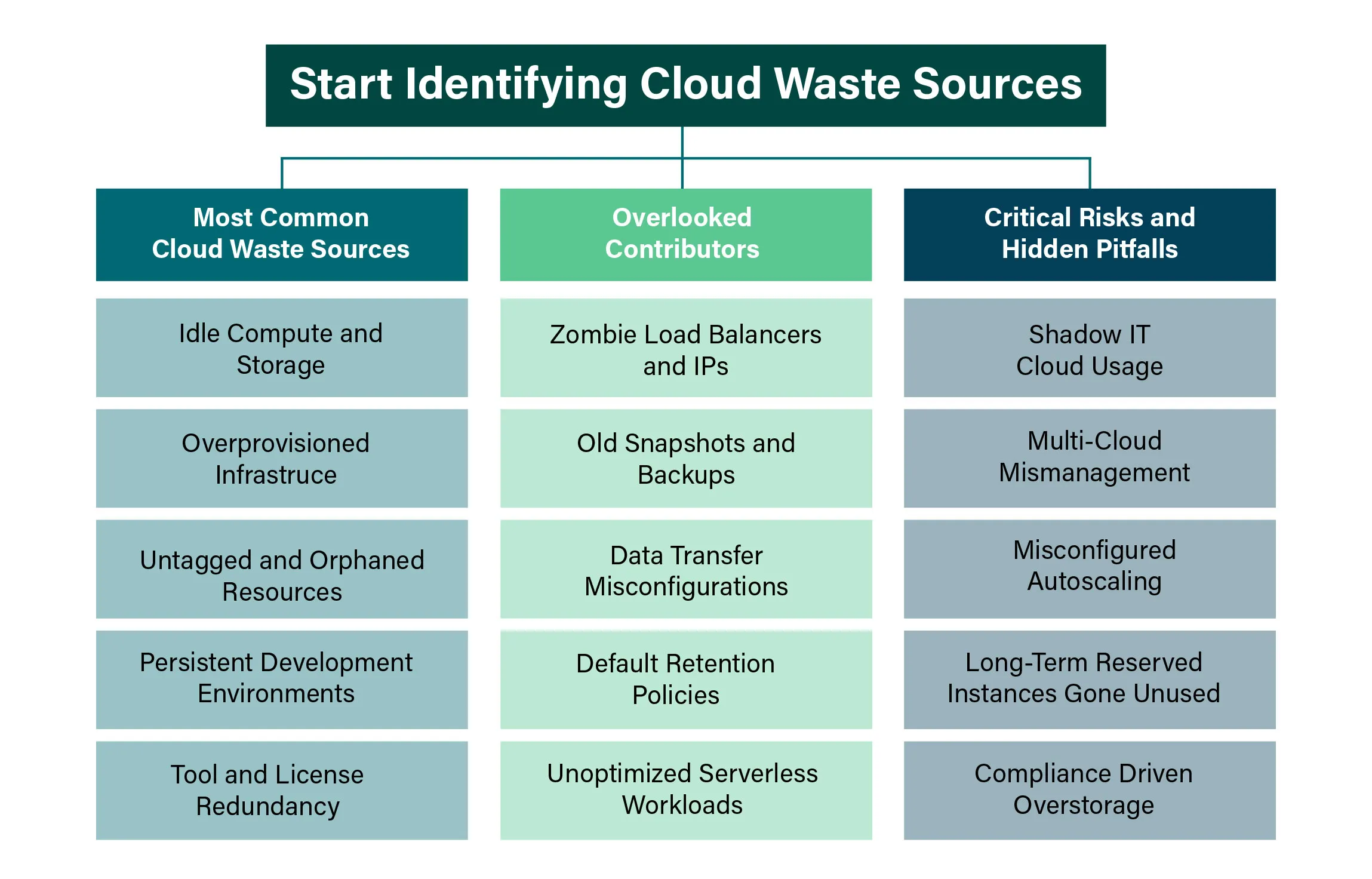 Start Identifying Cloud Waste Sources

Most Common Cloud Waste Sources

Idle Compute and Storage

Overprovisioned Infrastruce

Untagged and Orphaned Resources

Persistent Development Environments

Tool and License Redundancy

Overlooked Contributors

Zombie Load Balancers and IPs

Old Snapshots and Backups

Data Transfer Misconfigurations

Default Retention Policies

Unoptimized Serverless Workloads

Critical Risks and Hidden Pitfalls

Shadow IT Cloud Usage

Multi-Cloud Mismanagement

Misconfigured Autoscaling

Long-Term Reserved Instances Gone Unused

Compliance Driven Overstorage