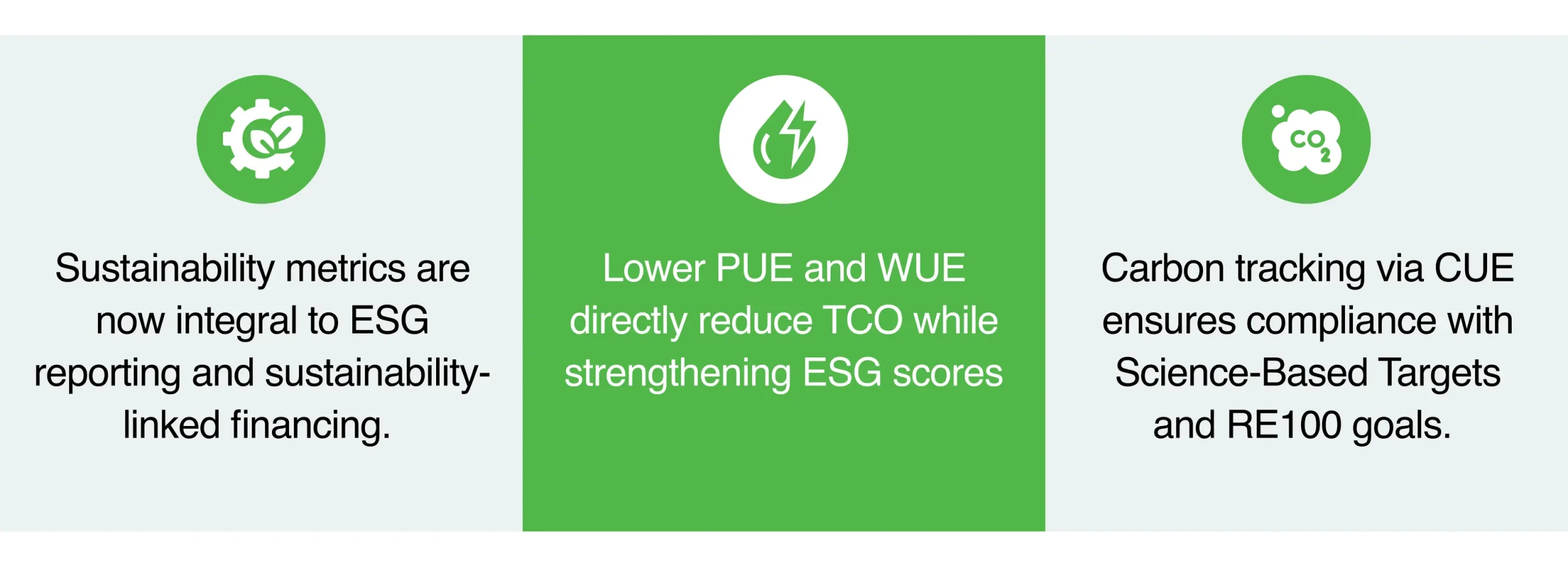 Sustainability metrics are now integral to ESG reporting and sustainability-linked financing.

Lower PUE and WUE directly reduce TCO while strengthening ESG scores

$CO_2$

Carbon tracking via CUE ensures compliance with Science-Based Targets and RE100 goals.