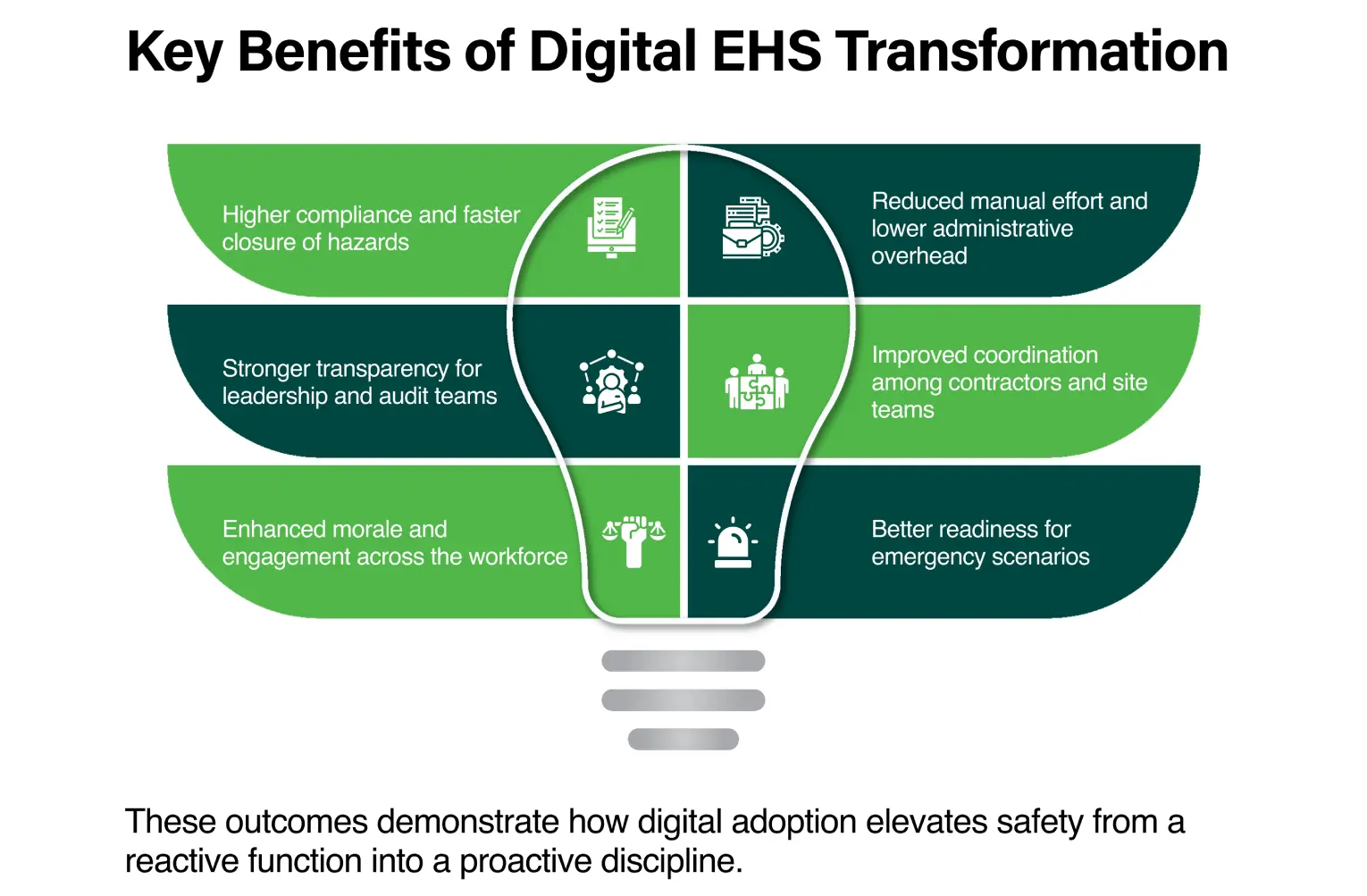 Key Benefits of Digital EHS Transformation

Higher compliance and faster closure of hazards

Reduced manual effort and lower administrative overhead

Stronger transparency for leadership and audit teams

Improved coordination among contractors and site teams

Enhanced morale and engagement across the workforce

Better readiness for emergency scenarios

These outcomes demonstrate how digital adoption elevates safety from a reactive function into a proactive discipline.