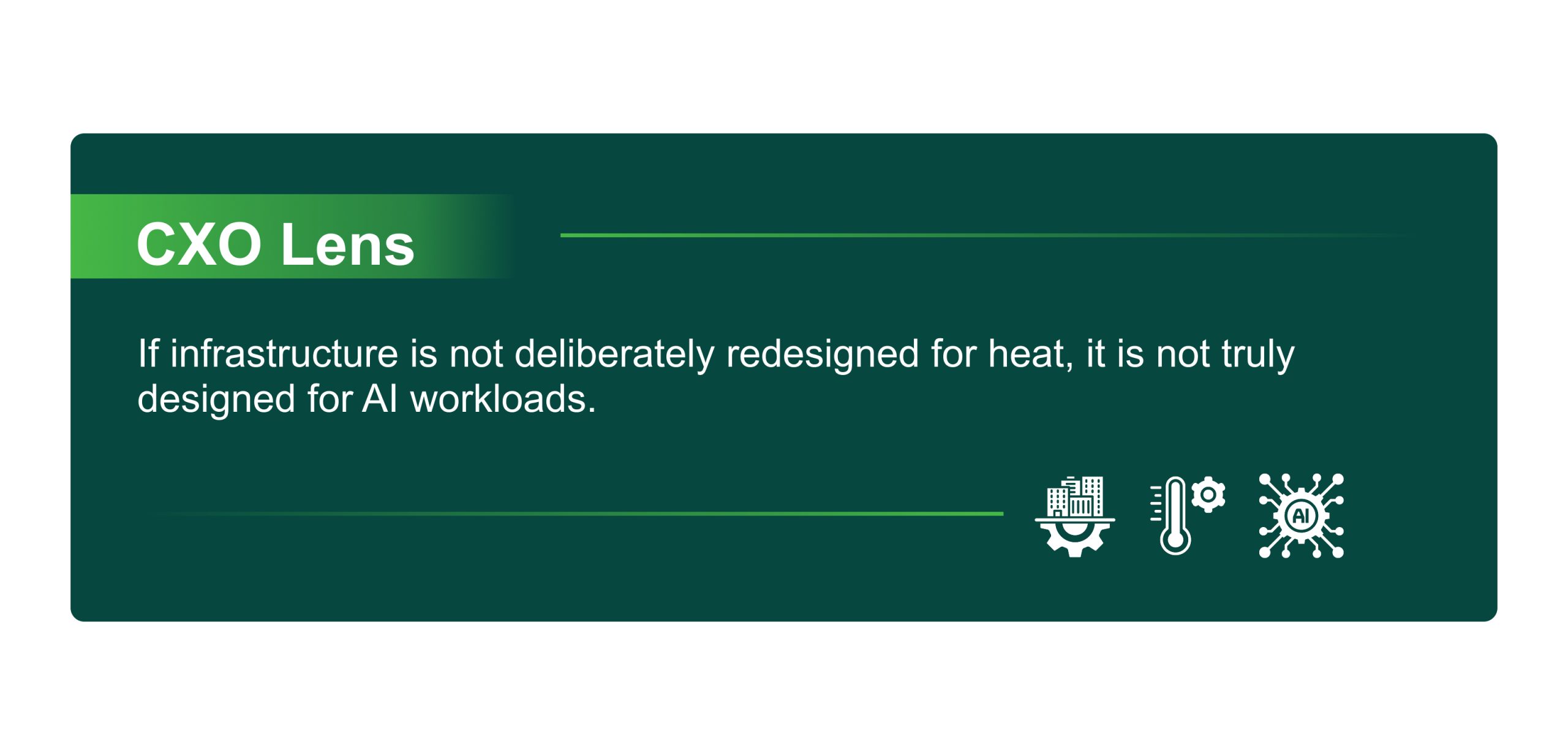 CXO Lens

If infrastructure is not deliberately redesigned for heat, it is not truly designed for AI workloads.

AI